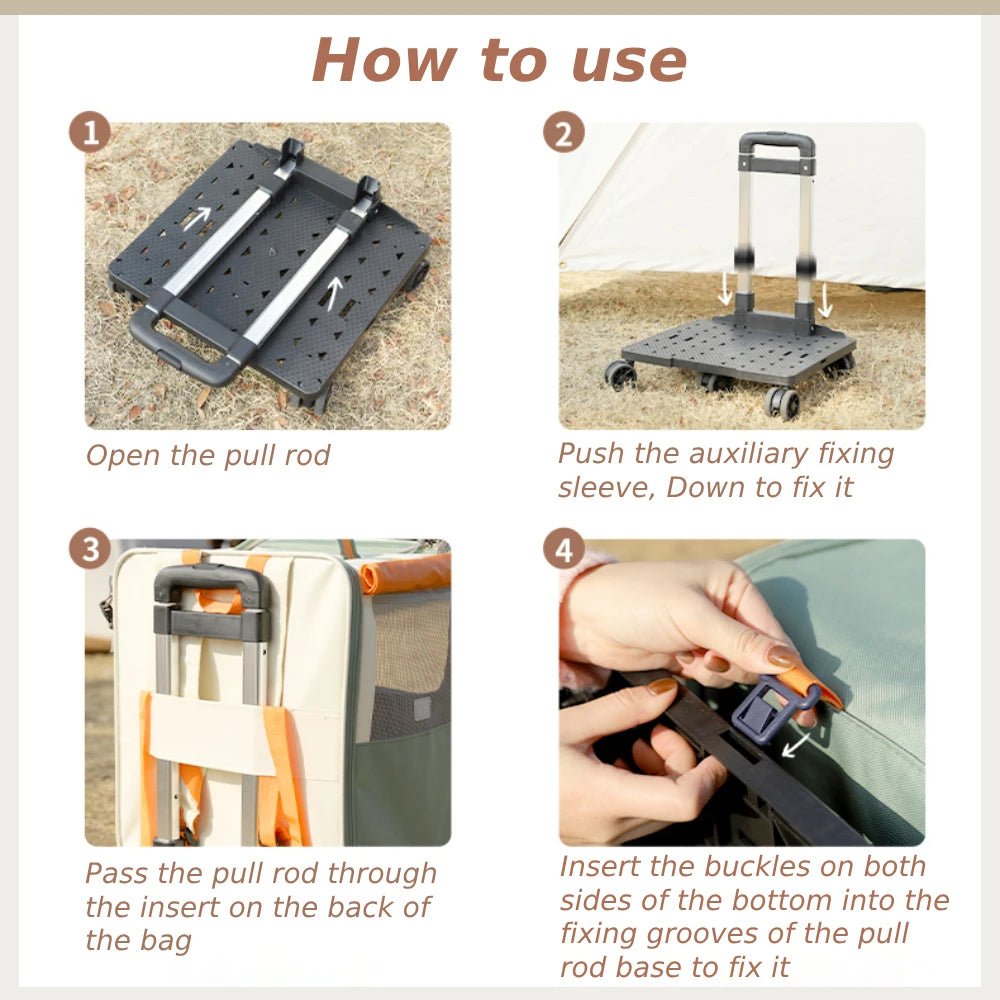 How to use

1

Open the pull rod

2

Push the auxiliary fixing sleeve, Down to fix it

3

Pass the pull rod through the insert on the back of the bag

4

Insert the buckles on both sides of the bottom into the fixing grooves of the pull rod base to fix it